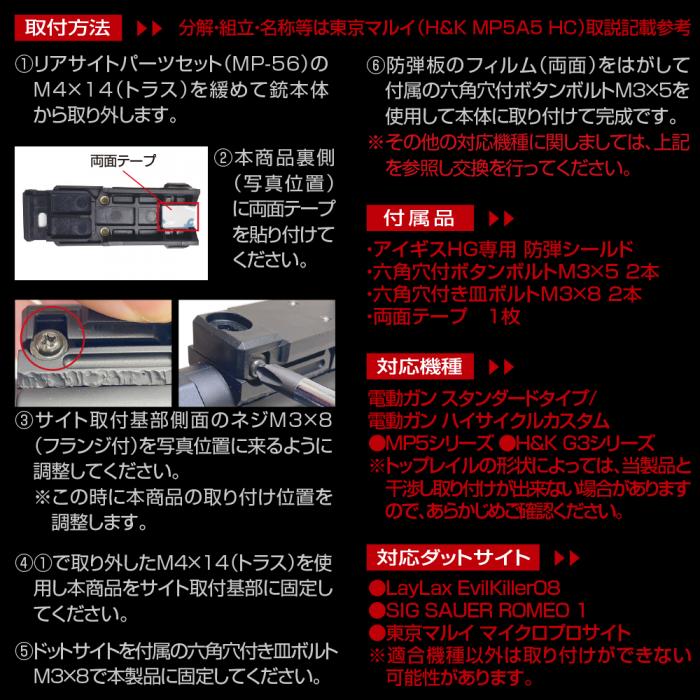 取付方法 ▶▶ 分解・組立・名称等は東京マルイ(H&K MP5A5 HC)取説記載参考

①リアサイトパーツセット(MP-56)のM4×14(トラス)を緩めて銃本体から取り外します。

両面テープ

②本商品裏側(写真位置)に両面テープを貼り付けてください。

③サイト取付基部側面のネジM3×8(フランジ付)を写真位置に来るように調整してください。
※この時に本商品の取り付け位置を調整します。

④①で取り外したM4×14(トラス)を使用し本商品をサイト取付基部に固定してください。

⑤ドットサイトを付属の六角穴付き皿ボルトM3×8で本製品に固定してください。

⑥防弾板のフィルム(両面)をはがして付属の六角穴付ボタンボルトM3×5を使用して本体に取り付けて完成です。
※その他の対応機種に関しましては、上記を参照し交換を行ってください。

付属品 ▶▶
・アイギスHG専用 防弾シールド
・六角穴付ボタンボルトM3×5 2本
・六角穴付き皿ボルトM3×8 2本
・両面テープ 1枚

対応機種 ▶▶
電動ガン スタンダードタイプ/
電動ガン ハイサイクルカスタム
●MP5シリーズ ●H&K G3シリーズ
※トップレイルの形状によっては、当製品と干渉し取り付けが出来ない場合がありますので、あらかじめご確認ください。

対応ダットサイト ▶▶
●LayLax EvilKiller08
●SIG SAUER ROMEO 1
●東京マルイ マイクロプロサイト
※適合機種以外は取り付けができない可能性があります。