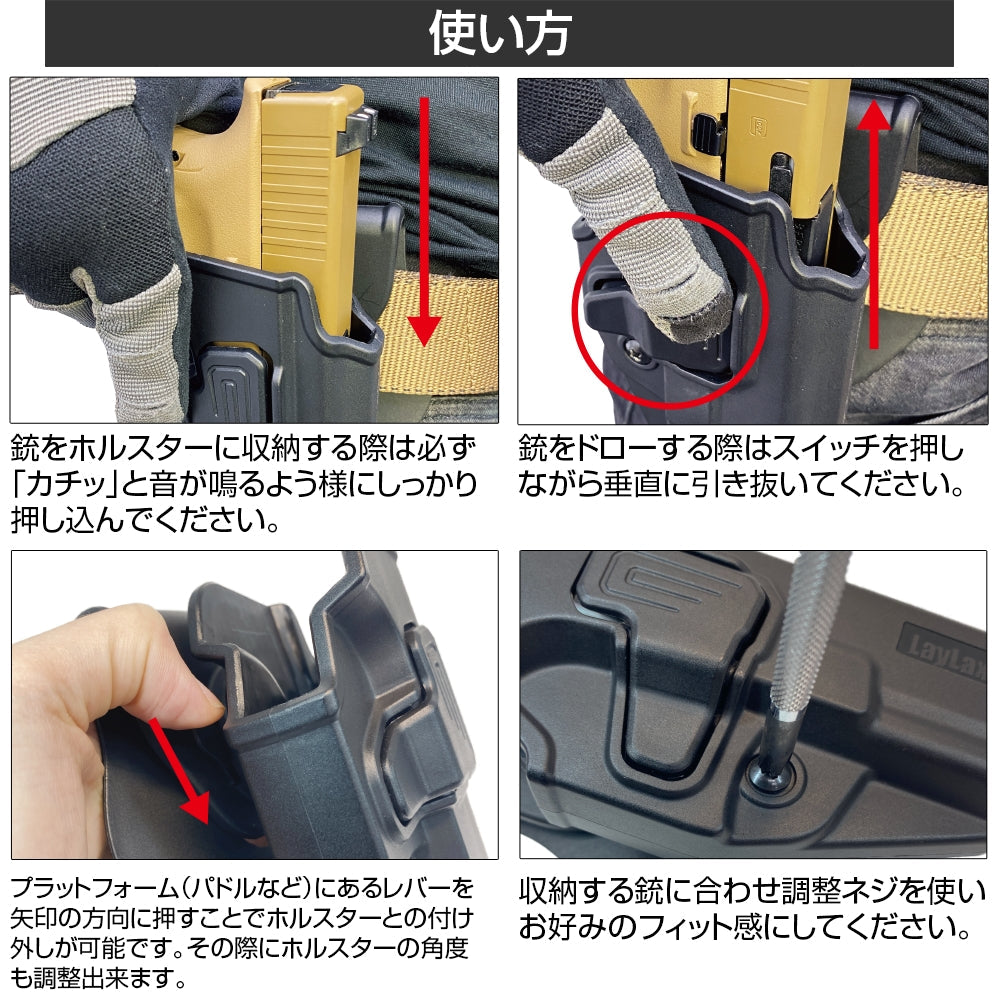 使い方

銃をホルスターに収納する際は必ず「カチッ」と音が鳴るよう様にしっかり押し込んでください。

銃をドローする際はスイッチを押しながら垂直に引き抜いてください。

LayLax

プラットフォーム(パドルなど)にあるレバーを矢印の方向に押すことでホルスターとの付け外しが可能です。その際にホルスターの角度も調整出来ます。

収納する銃に合わせ調整ネジを使いお好みのフィット感にしてください。